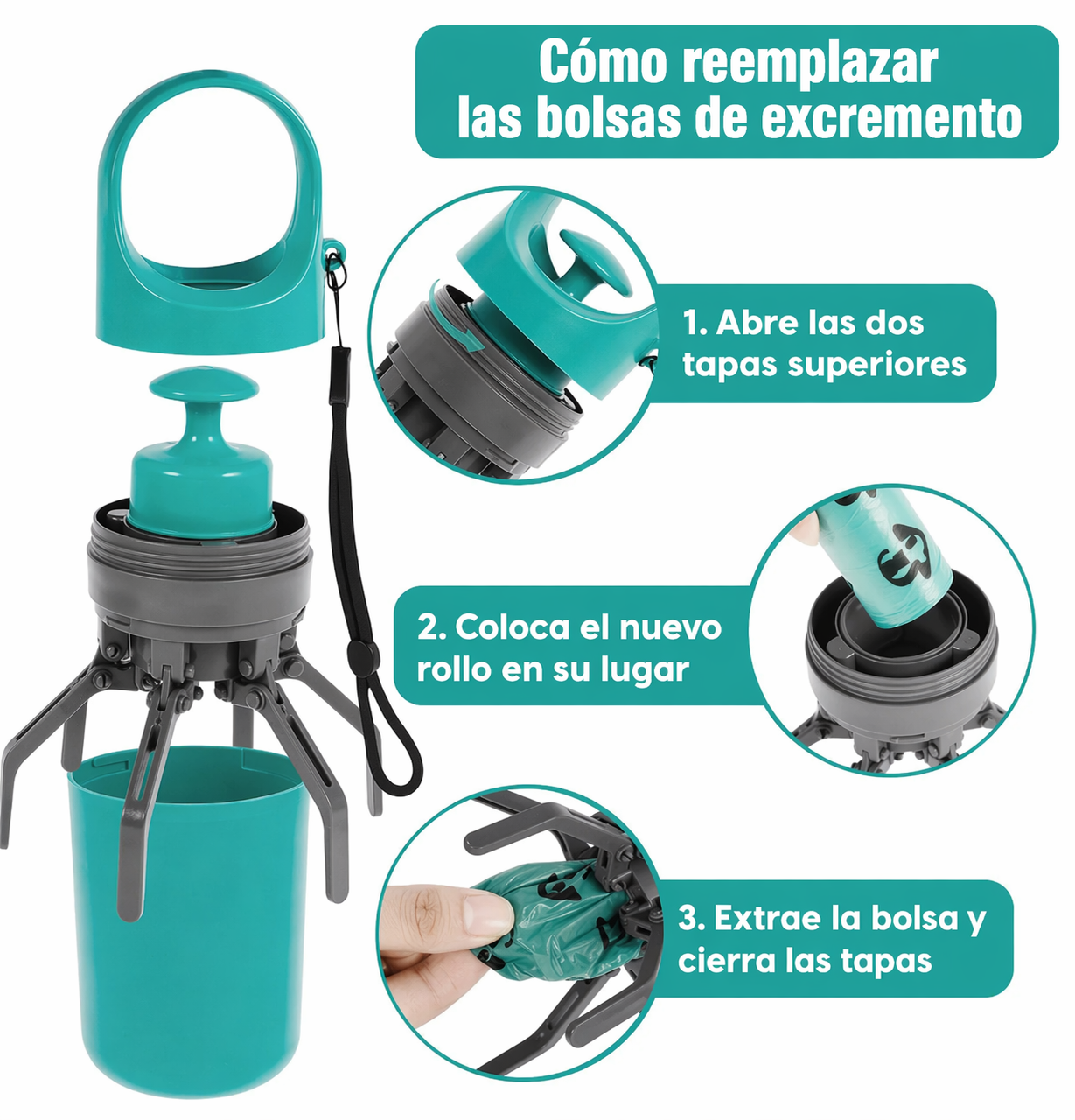 Cómo reemplazar las bolsas de excremento

1. Abre las dos tapas superiores

2. Coloca el nuevo rollo en su lugar

3. Extrae la bolsa y cierra las tapas